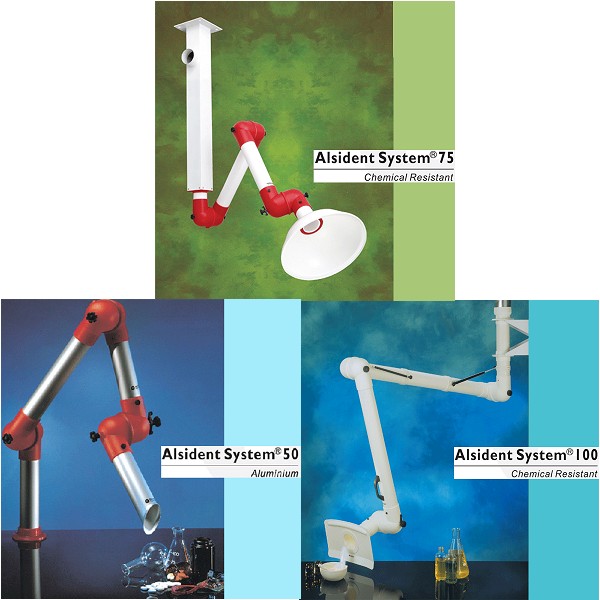 Alsident System® 75
Chemical Resistant

Alsident System® 50
Aluminium

Alsident System® 100
Chemical Resistant